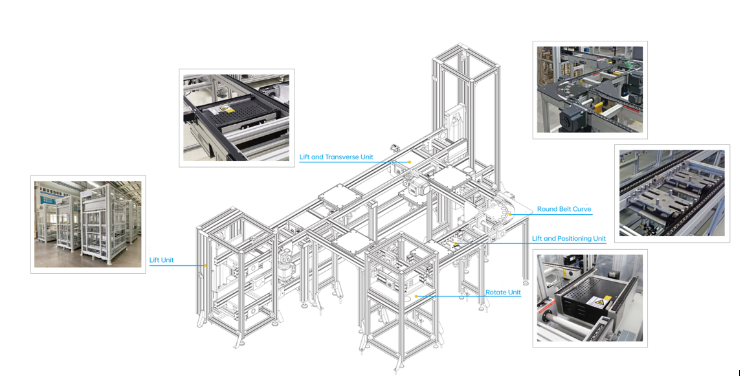 Lift and Transverse Unit

Round Belt Curve

Lift and Positioning Unit

Lift Unit

Rotate Unit